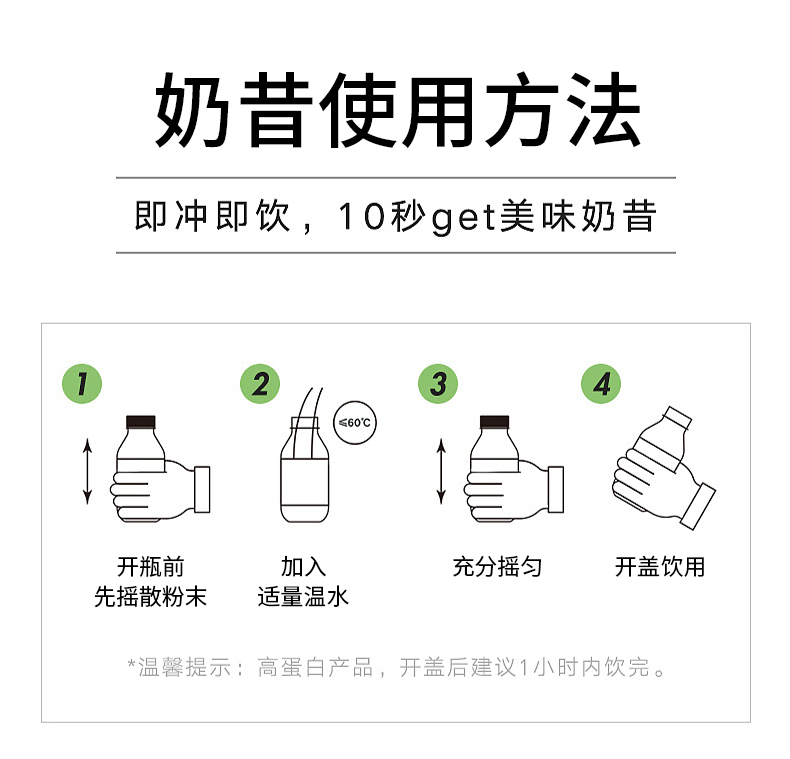 奶昔使用方法

即冲即饮，10秒get美味奶昔

1

开瓶前
先摇散粉末

2

≤60℃

加入
适量温水

3

充分摇匀

4

开盖饮用

*温馨提示：高蛋白产品，开盖后建议1小时内饮完。