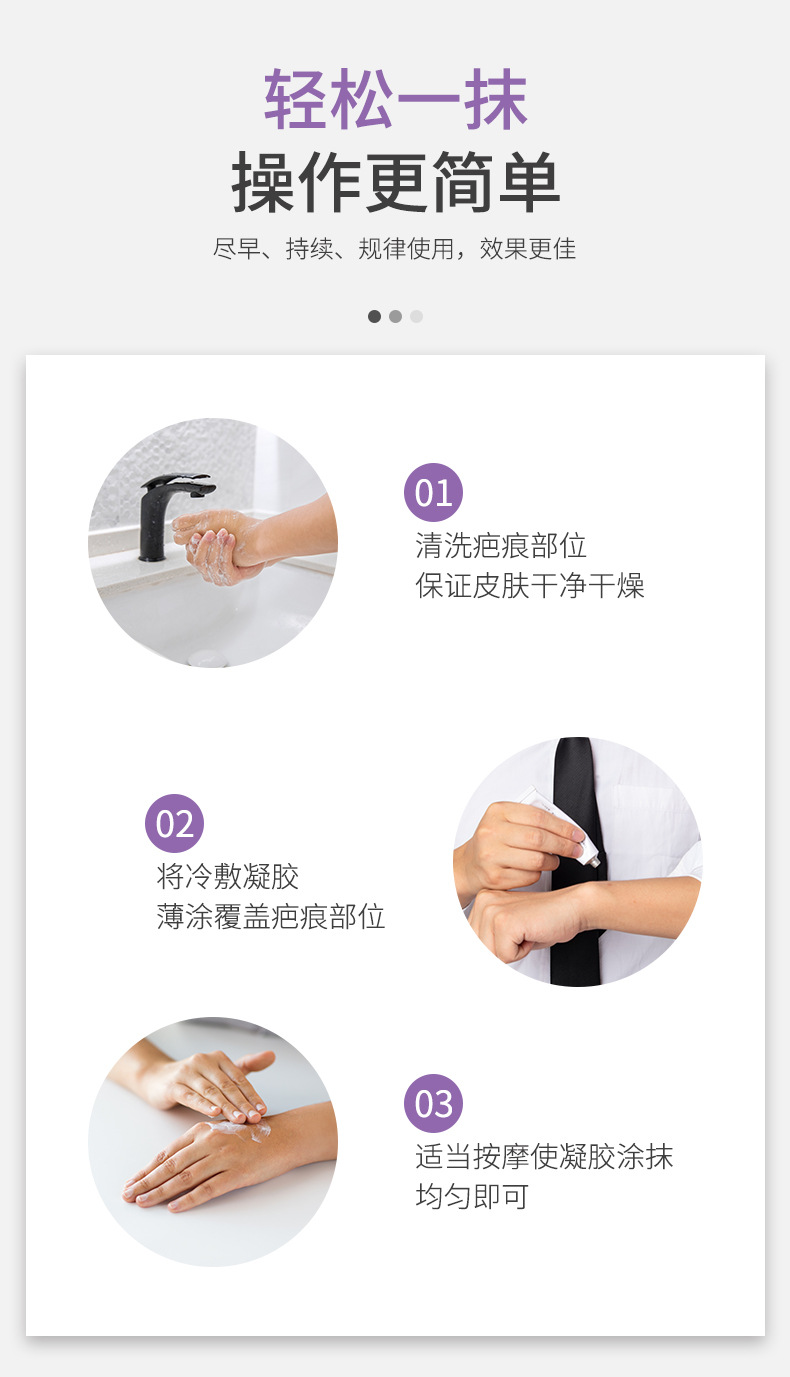 轻松一抹
操作更简单

尽早、持续、规律使用，效果更佳

01
清洗疤痕部位
保证皮肤干净干燥

02
将冷敷凝胶
薄涂覆盖疤痕部位

03
适当按摩使凝胶涂抹
均匀即可